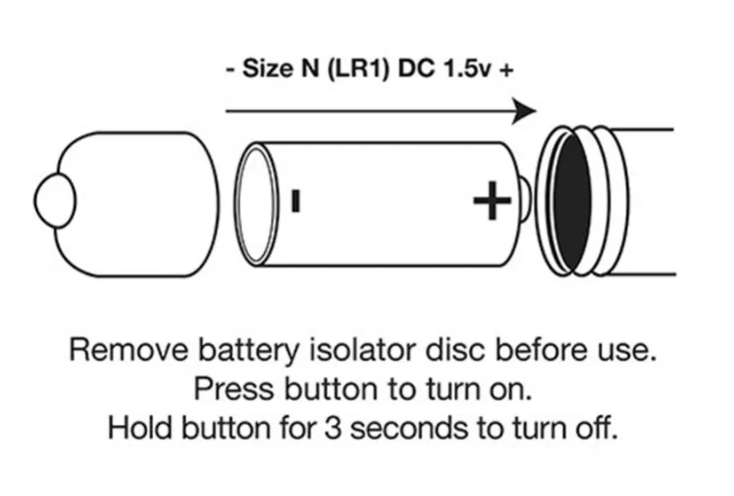 - Size N (LR1) DC 1.5v +

- +

Remove battery isolator disc before use.
Press button to turn on.
Hold button for 3 seconds to turn off.